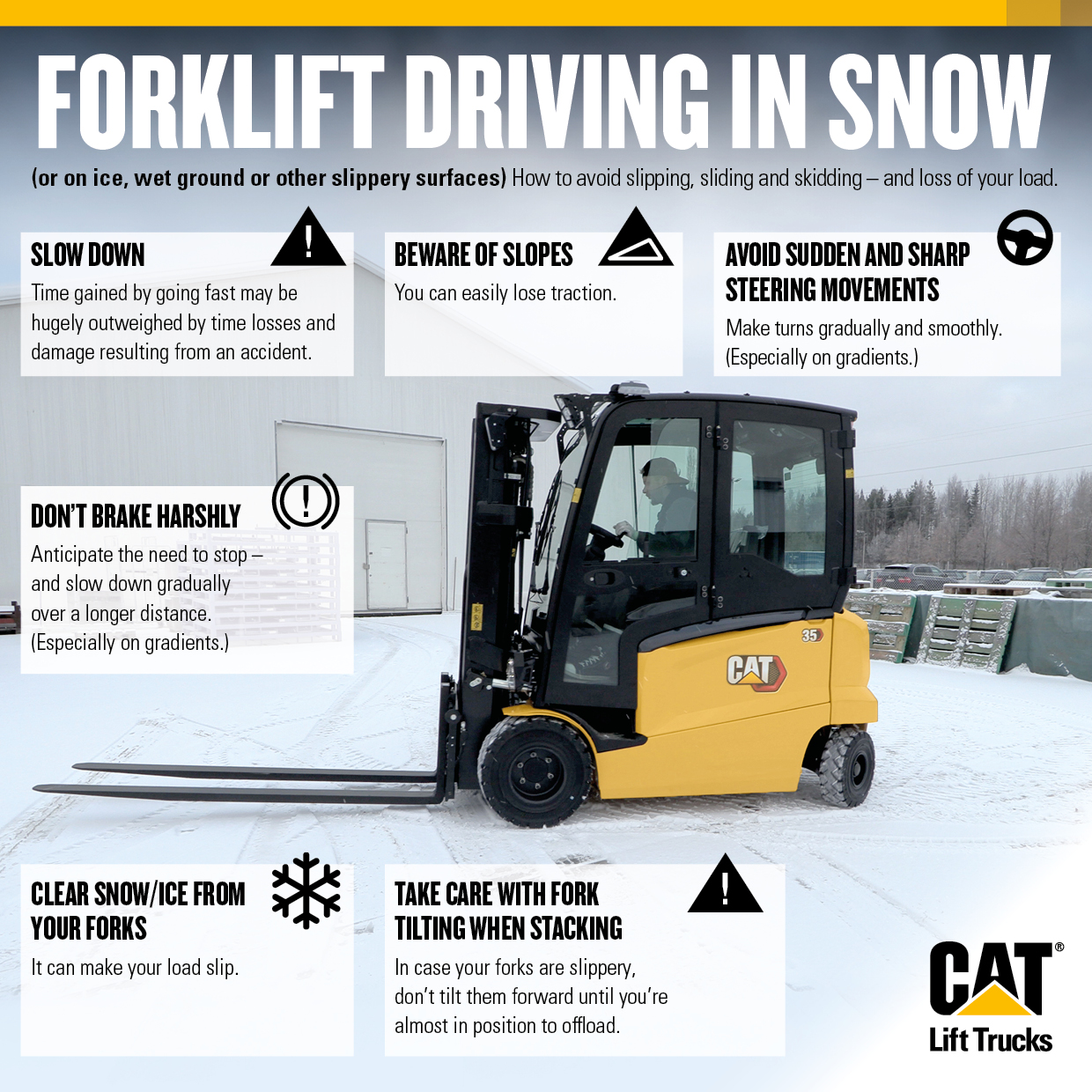 FORKLIFT DRIVING IN SNOW

(or on ice, wet ground or other slippery surfaces) How to avoid slipping, sliding and skidding – and loss of your load.

SLOW DOWN
Time gained by going fast may be hugely outweighed by time losses and damage resulting from an accident.

BEWARE OF SLOPES
You can easily lose traction.

AVOID SUDDEN AND SHARP STEERING MOVEMENTS
Make turns gradually and smoothly. (Especially on gradients.)

DON'T BRAKE HARSHLY
Anticipate the need to stop – and slow down gradually over a longer distance. (Especially on gradients.)

35

CAT

CLEAR SNOW/ICE FROM YOUR FORKS
It can make your load slip.

TAKE CARE WITH FORK TILTING WHEN STACKING
In case your forks are slippery, don't tilt them forward until you're almost in position to offload.

CAT®
Lift Trucks